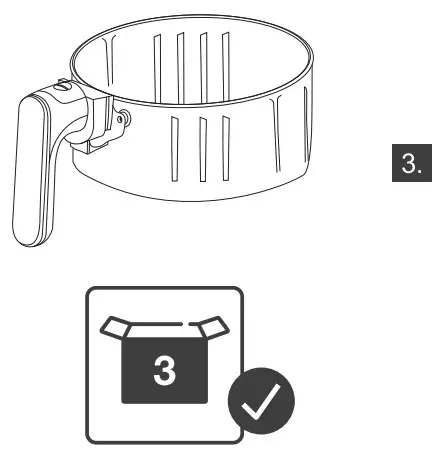 3.

3