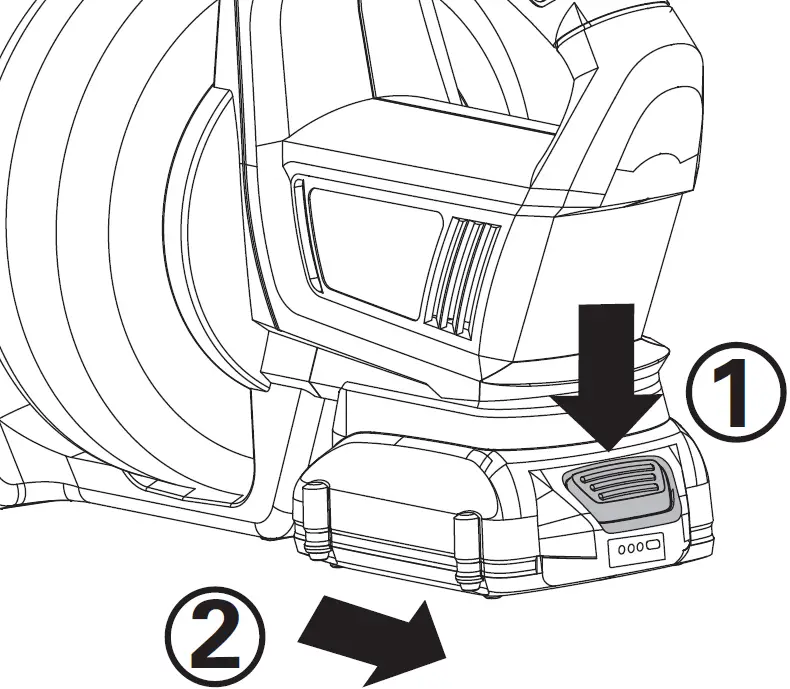 1
2