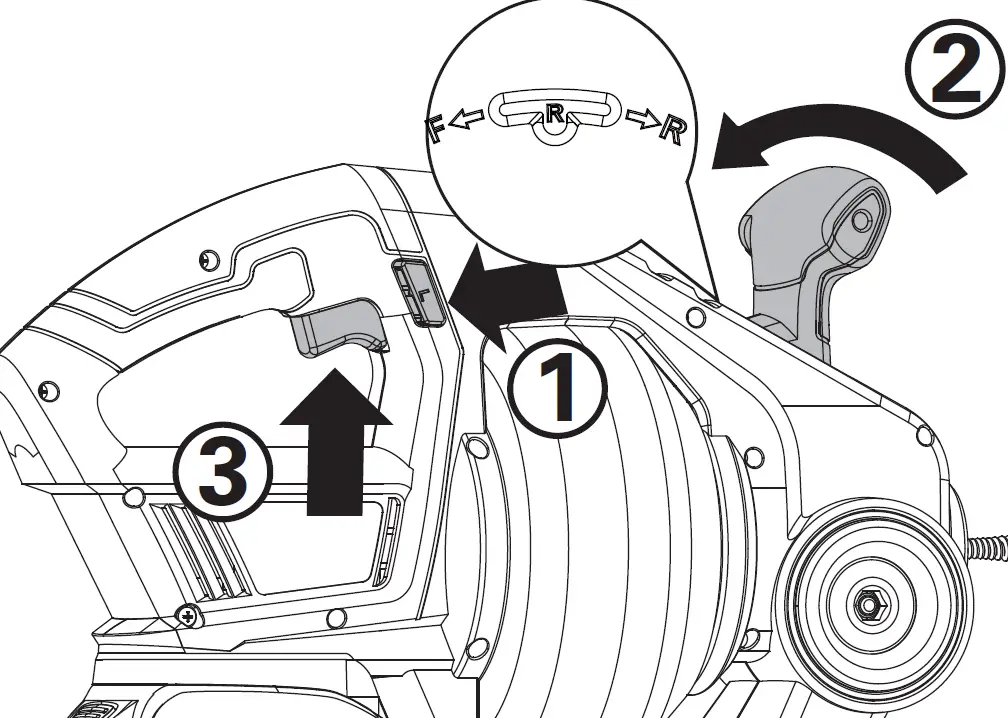 F R R
2
F
1
3