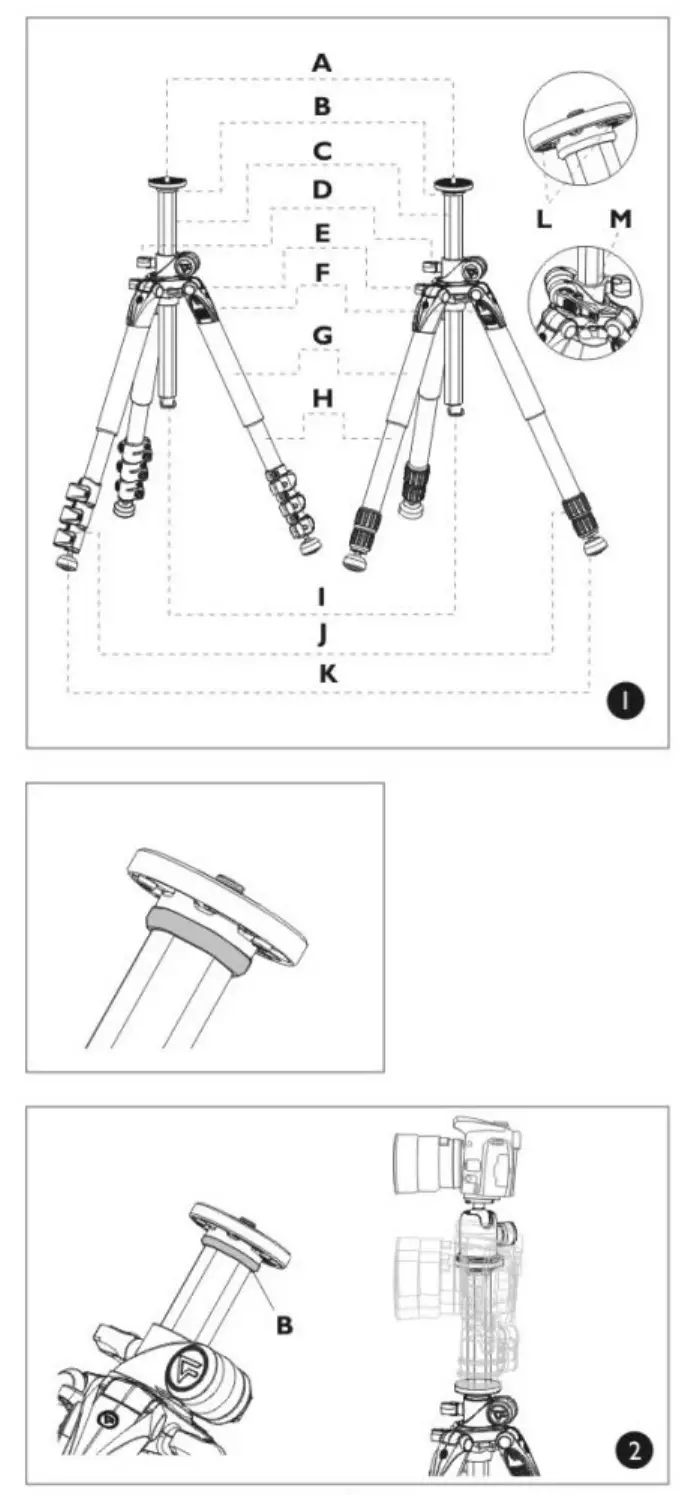 A
B
C
D
E
F
G
H
I
J
K
L
M
1

B
2