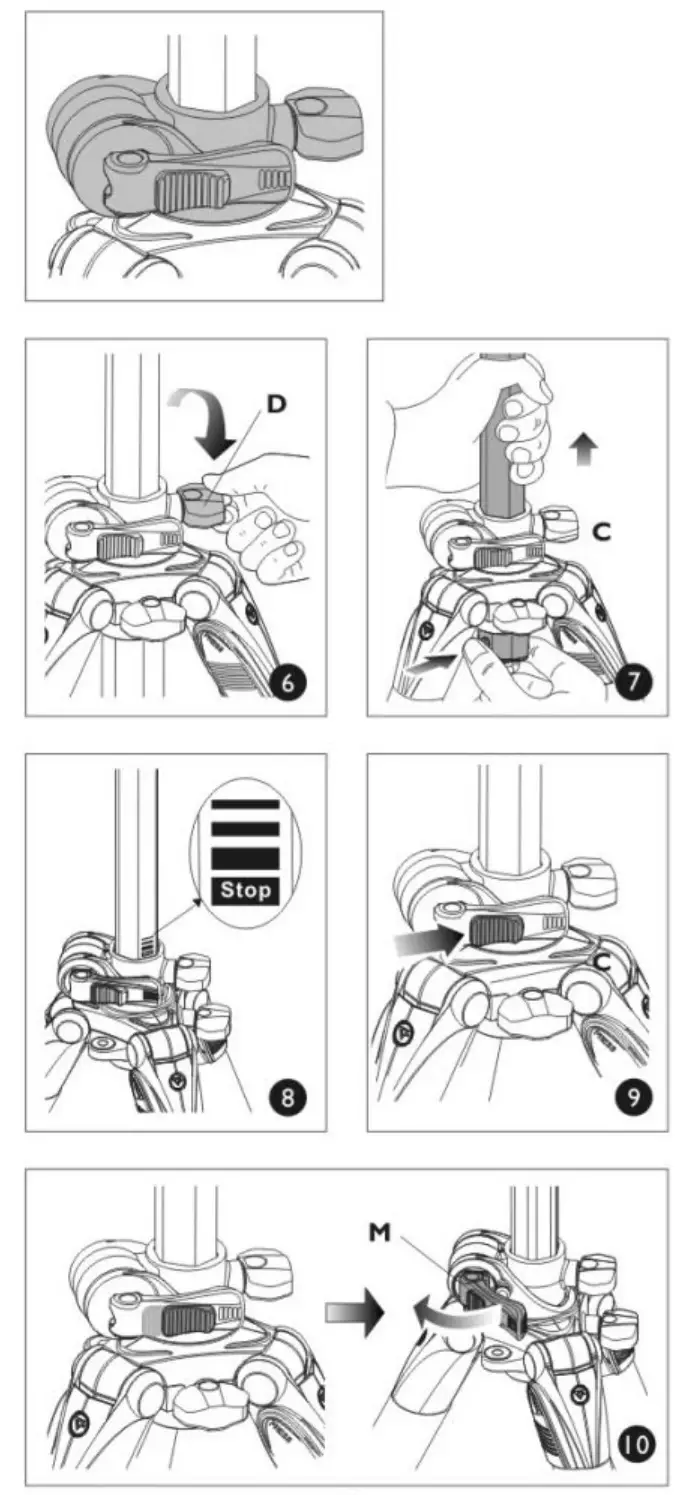 D

6

C

7

Stop

8

C

9

M

10