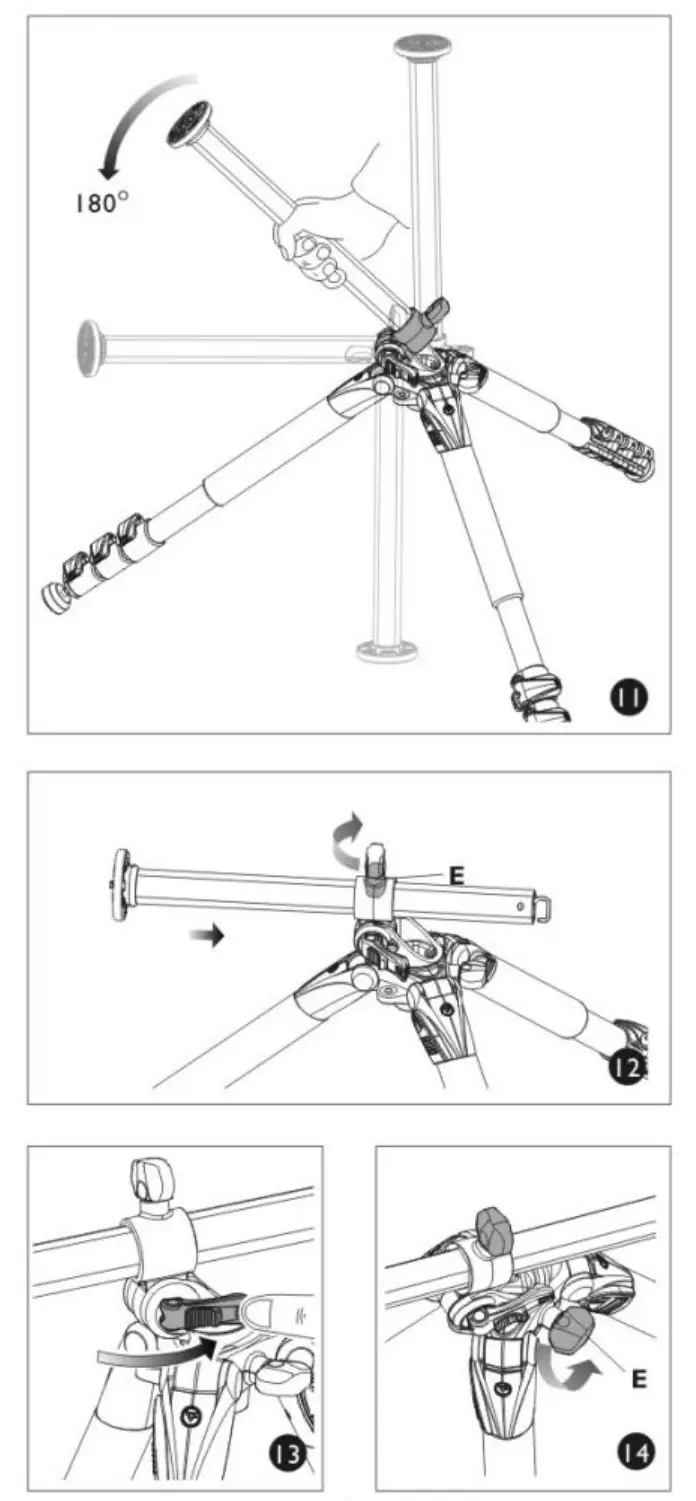 180°

11

E

12

13

E

14