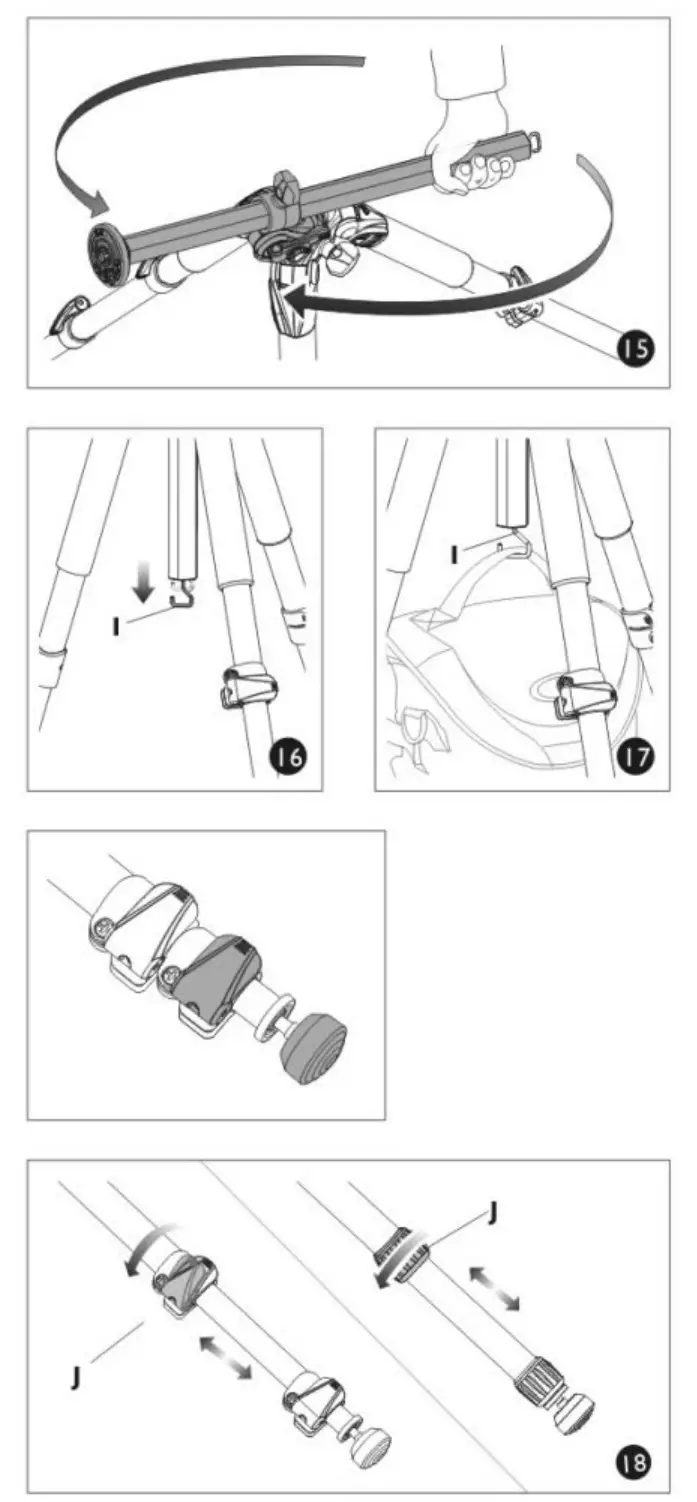 15

I

16

I

17

J

J

18