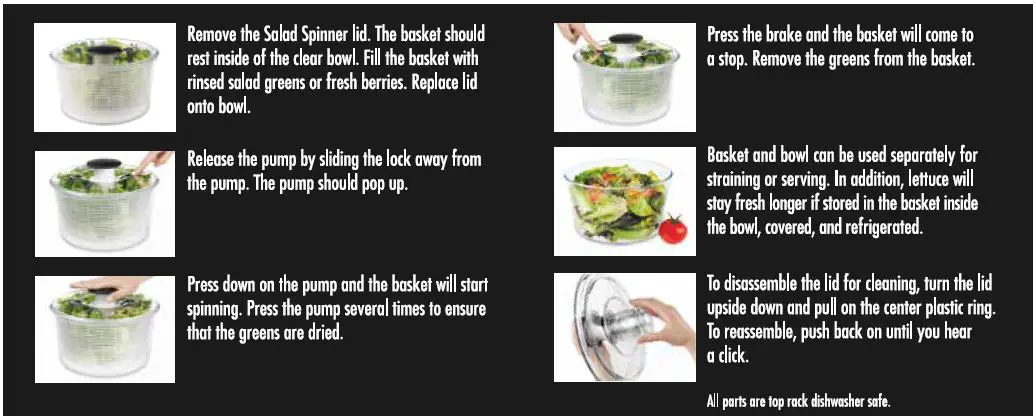 Remove the Salad Spinner lid. The basket should rest inside of the clear bowl. Fill the basket with rinsed salad greens or fresh berries. Replace lid onto bowl.

Release the pump by sliding the lock away from the pump. The pump should pop up.

Press down on the pump and the basket will start spinning. Press the pump several times to ensure that the greens are dried.

Press the brake and the basket will come to a stop. Remove the greens from the basket.

Basket and bowl can be used separately for straining or serving. In addition, lettuce will stay fresh longer if stored in the basket inside the bowl, covered, and refrigerated.

To disassemble the lid for cleaning, turn the lid upside down and pull on the center plastic ring. To reassemble, push back on until you hear a click.

All parts are top rack dishwasher safe.