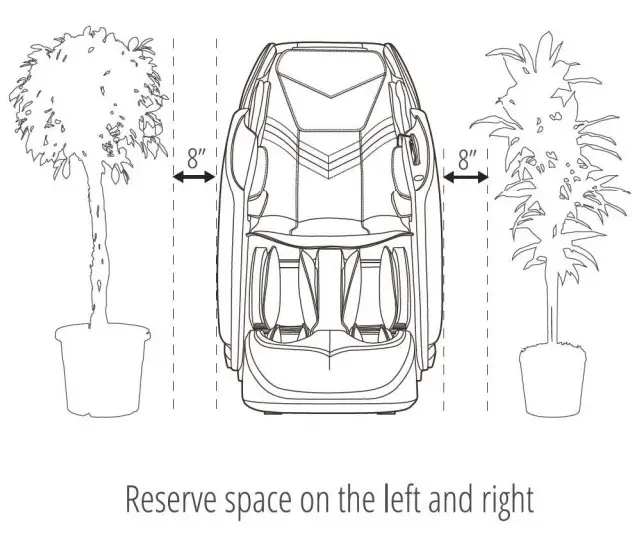 8"

8"

Reserve space on the left and right