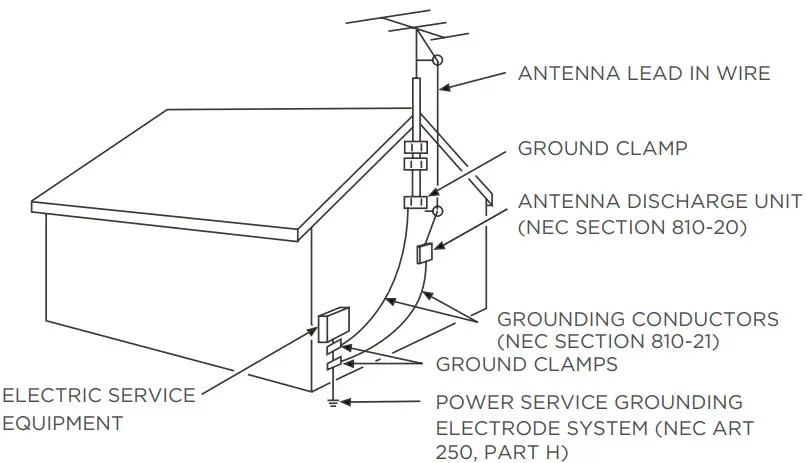 ANTENNA LEAD IN WIRE

GROUND CLAMP

ANTENNA DISCHARGE UNIT (NEC SECTION 810-20)

GROUNDING CONDUCTORS (NEC SECTION 810-21)

GROUND CLAMPS

ELECTRIC SERVICE EQUIPMENT

POWER SERVICE GROUNDING ELECTRODE SYSTEM (NEC ART 250, PART H)