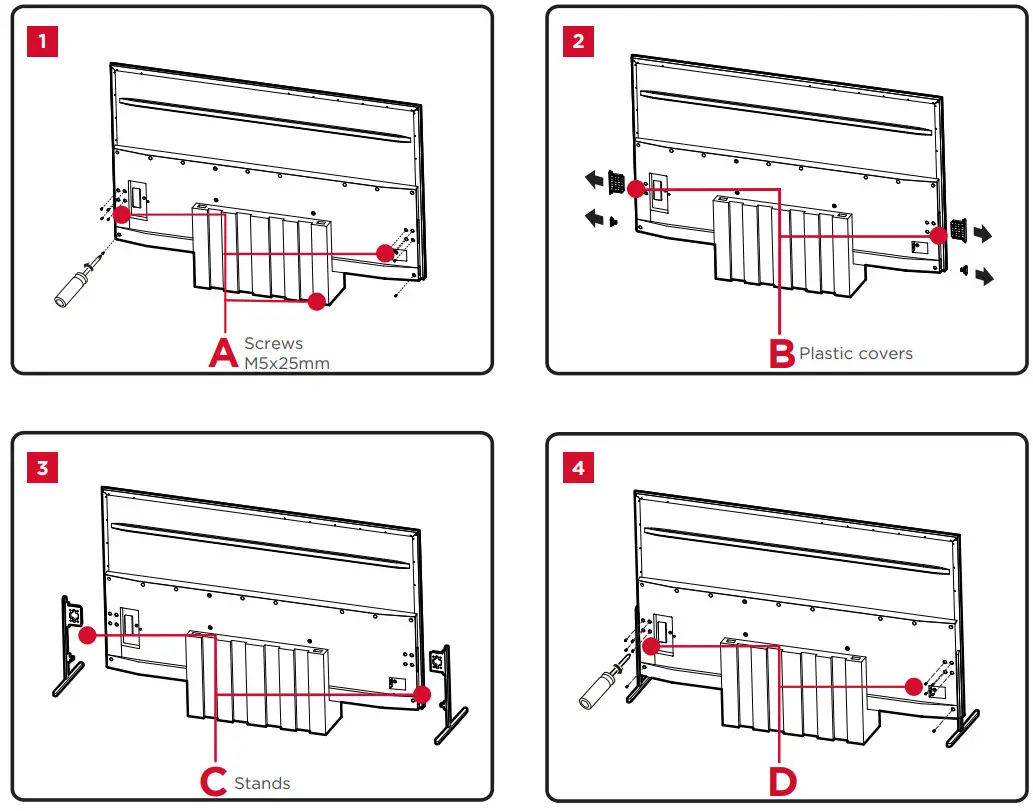 1

A Screws M5x25mm

2

B Plastic covers

3

C Stands

4

D