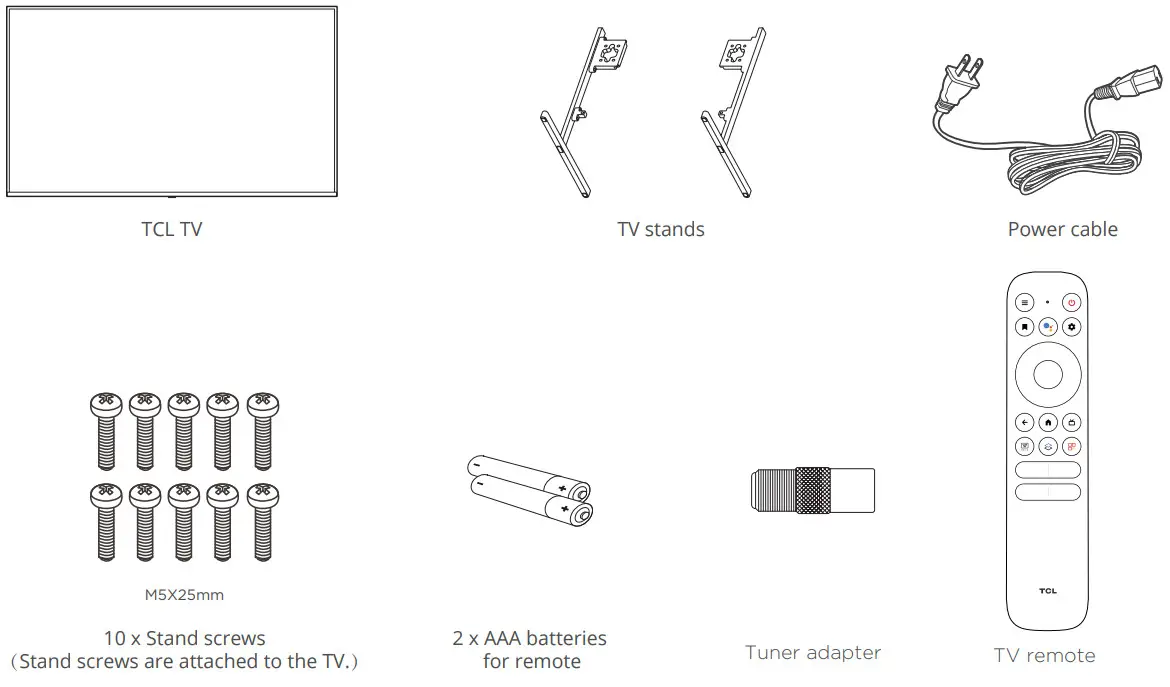 TCL TV

TV stands

Power cable

M5X25mm

10 x Stand screws
(Stand screws are attached to the TV.)

2 x AAA batteries
for remote

Tuner adapter

TCL

TV remote