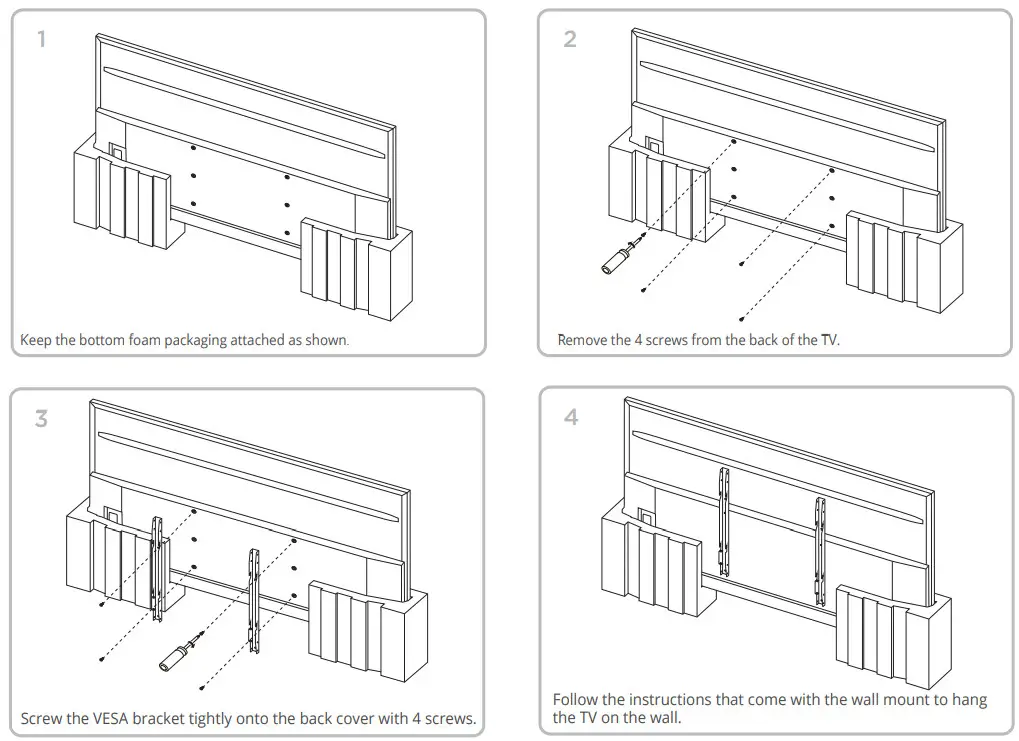 1

Keep the bottom foam packaging attached as shown.

2

Remove the 4 screws from the back of the TV.

3

Screw the VESA bracket tightly onto the back cover with 4 screws.

4

Follow the instructions that come with the wall mount to hang the TV on the wall.