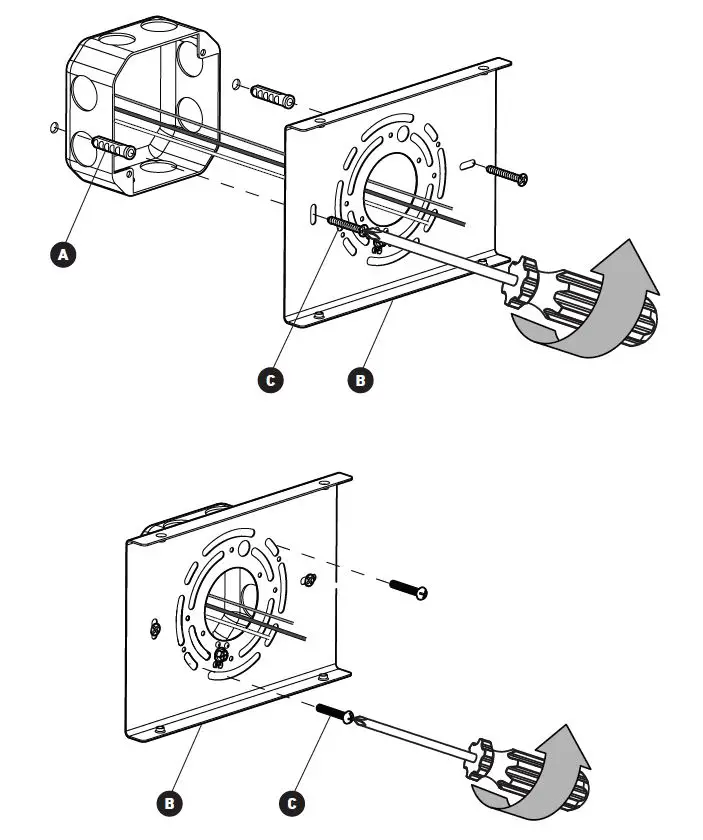 A

C

B

B

C