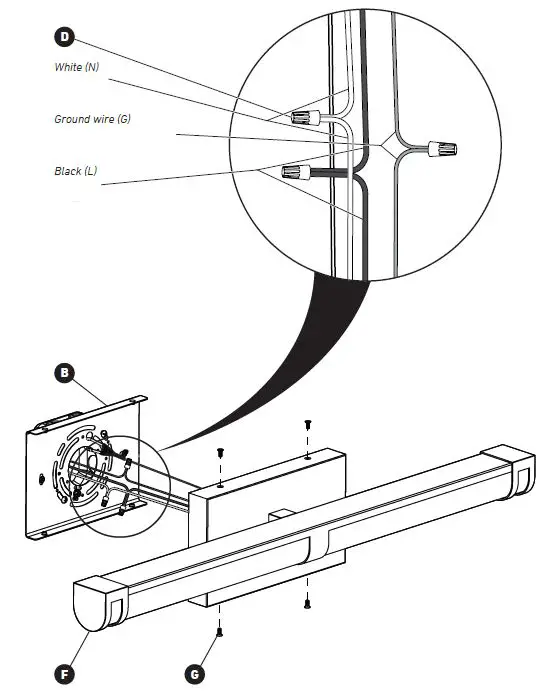 D

White (N)

Ground wire (G)

Black (L)

B

F

G