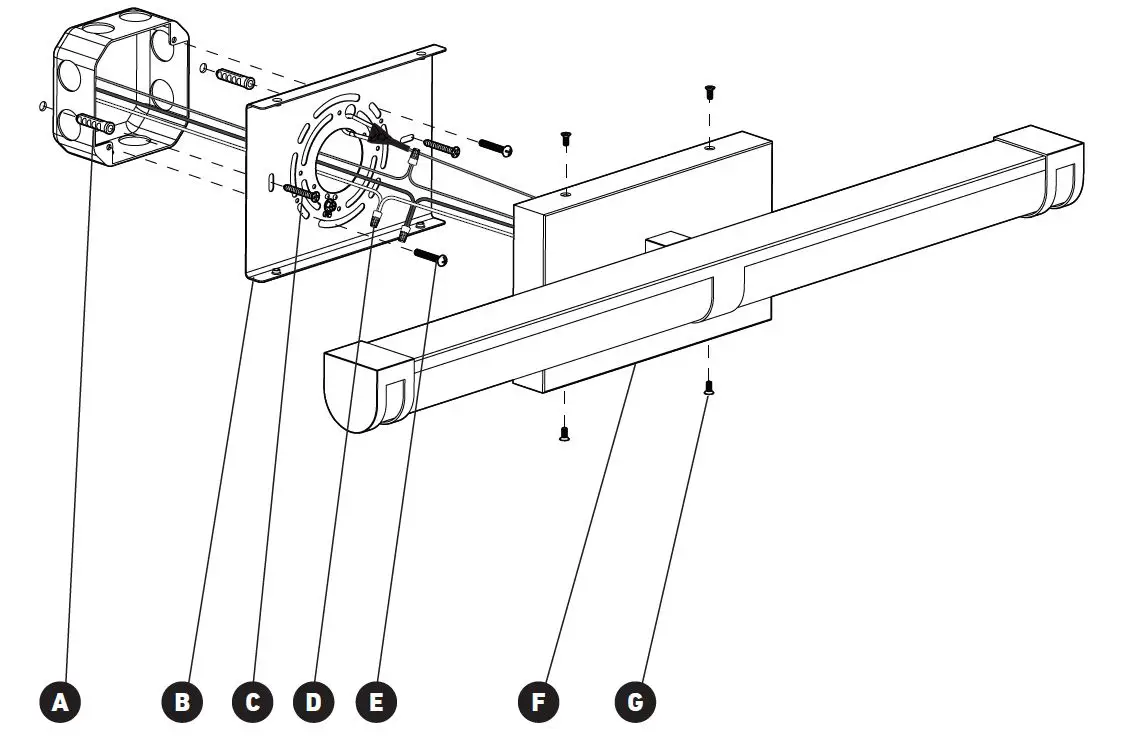 A B C D E F G