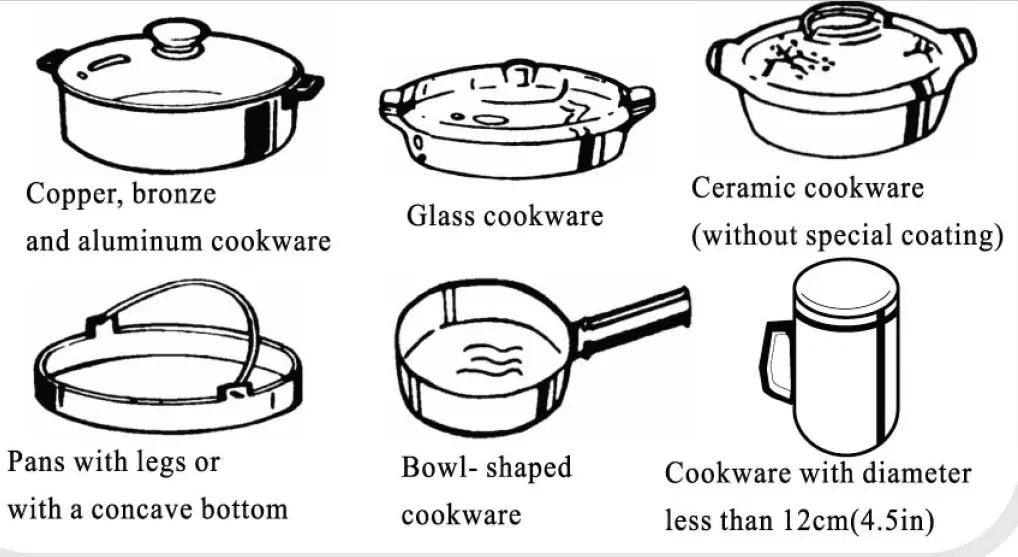 Copper, bronze and aluminum cookware

Glass cookware

Ceramic cookware (without special coating)

Pans with legs or with a concave bottom

Bowl- shaped cookware

Cookware with diameter less than 12cm(4.5in)