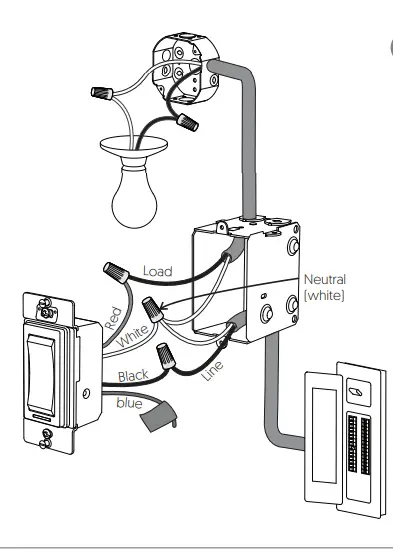 Load

Neutral
(white)

Red

White

Black

Line

blue