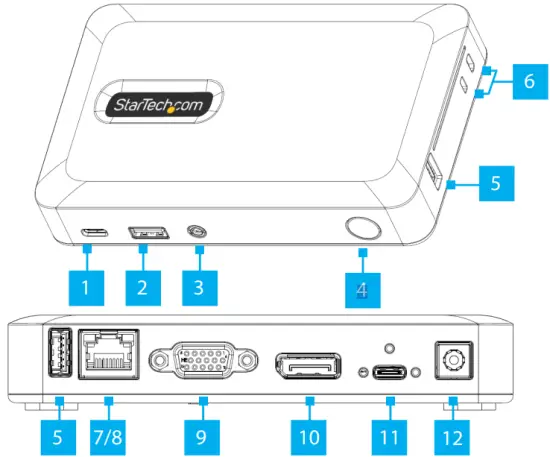 StarTech.com

6

5

1

2

3

4

5

7/8

9

10

11

12