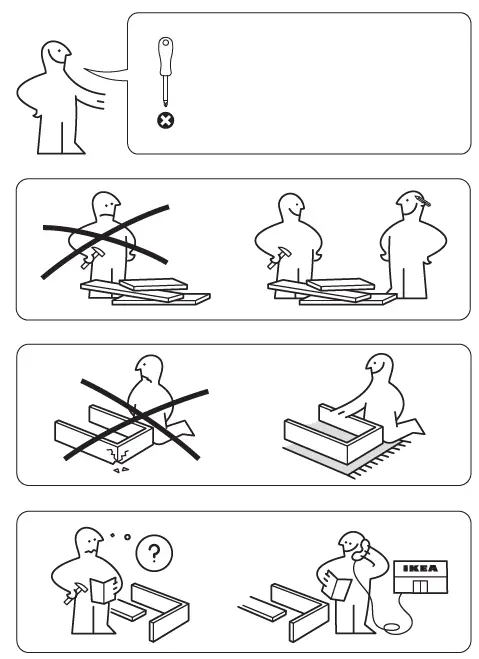 ?

IKEA