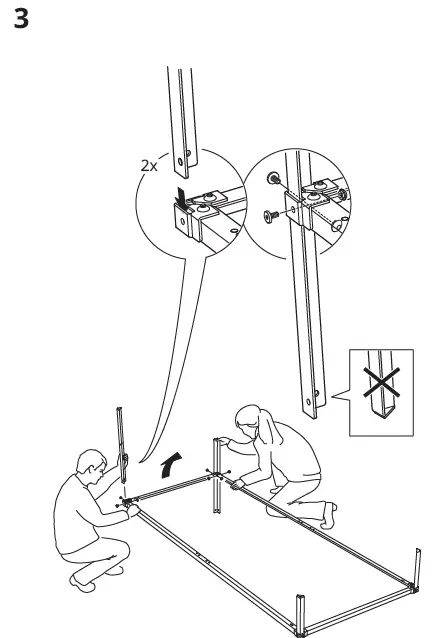 3

2x