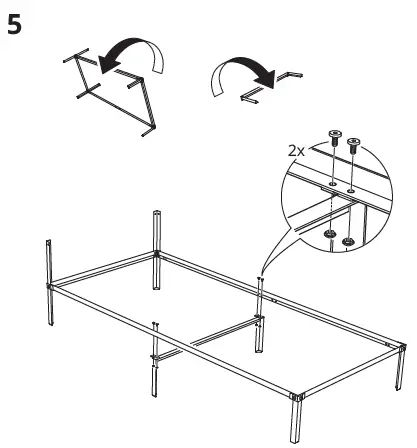 5

2x