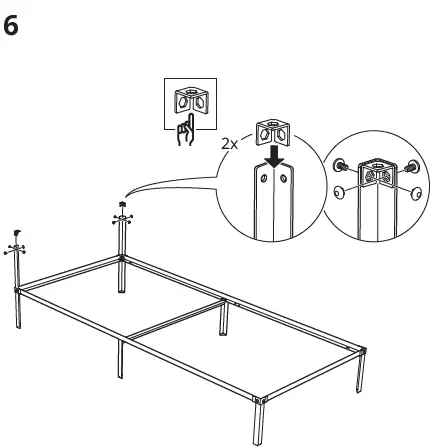 6

2x