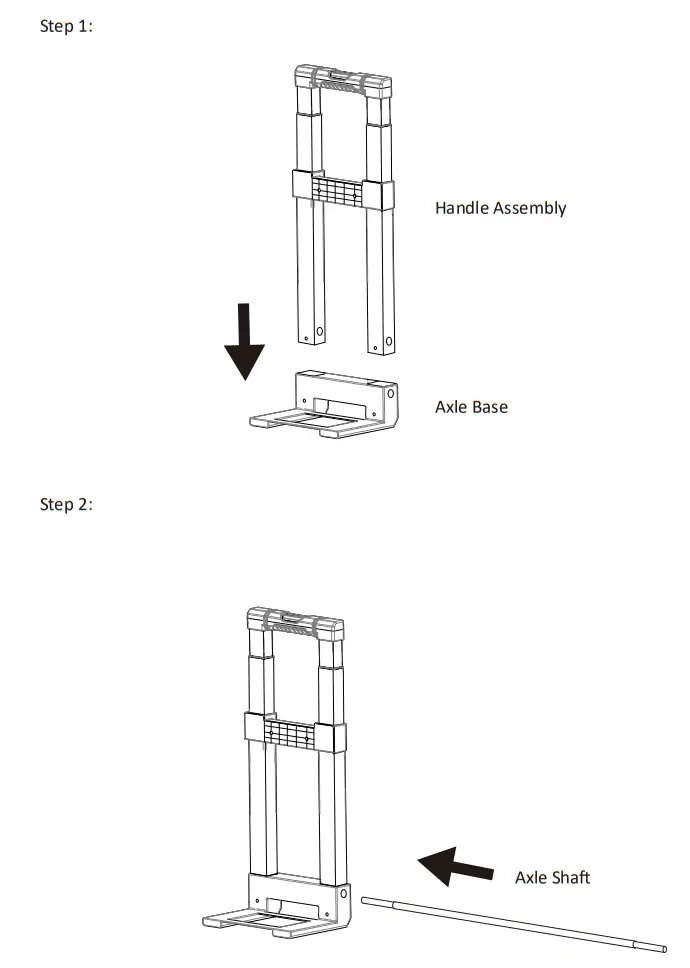 Step 1:

Handle Assembly

Axle Base

Step 2:

Axle Shaft