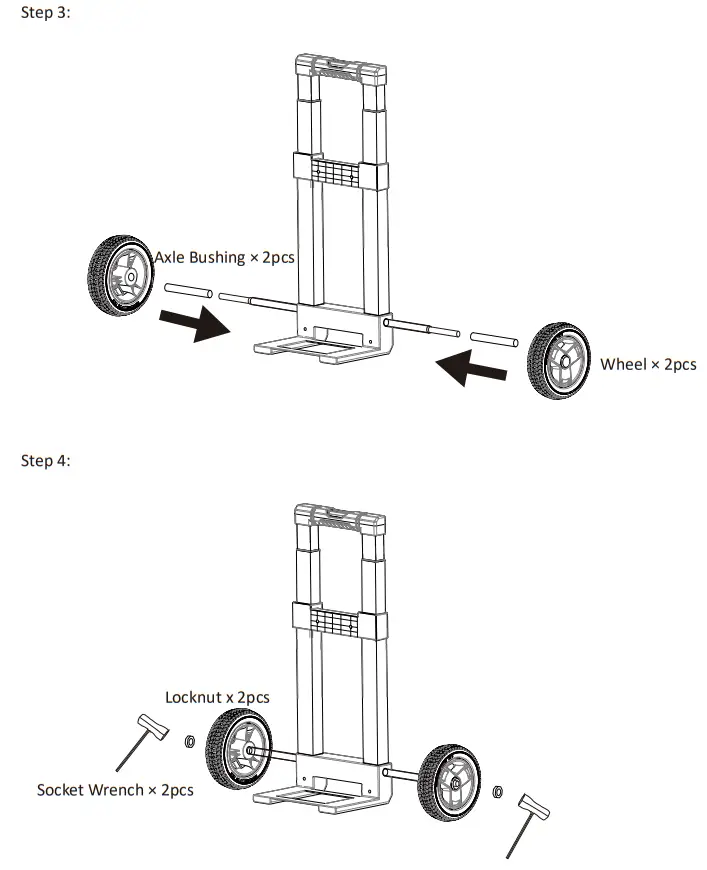 Step 3:

Axle Bushing × 2pcs

Wheel × 2pcs

Step 4:

Locknut x 2pcs

Socket Wrench × 2pcs