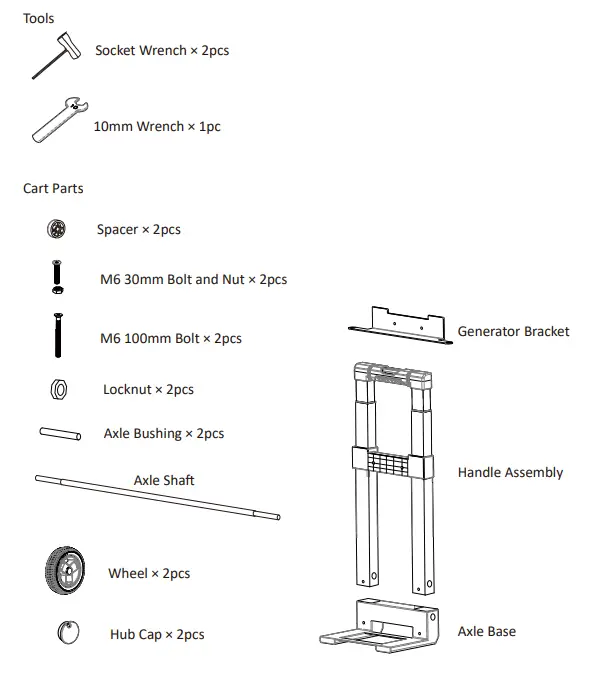 Tools

Socket Wrench × 2pcs

10mm Wrench × 1pc

Cart Parts

Spacer × 2pcs

M6 30mm Bolt and Nut × 2pcs

M6 100mm Bolt × 2pcs

Locknut × 2pcs

Axle Bushing × 2pcs

Axle Shaft

Wheel × 2pcs

Hub Cap × 2pcs

Generator Bracket

Handle Assembly

Axle Base