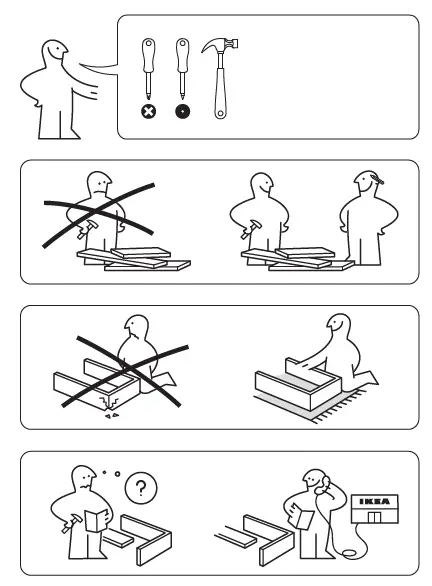 ?

IKEA