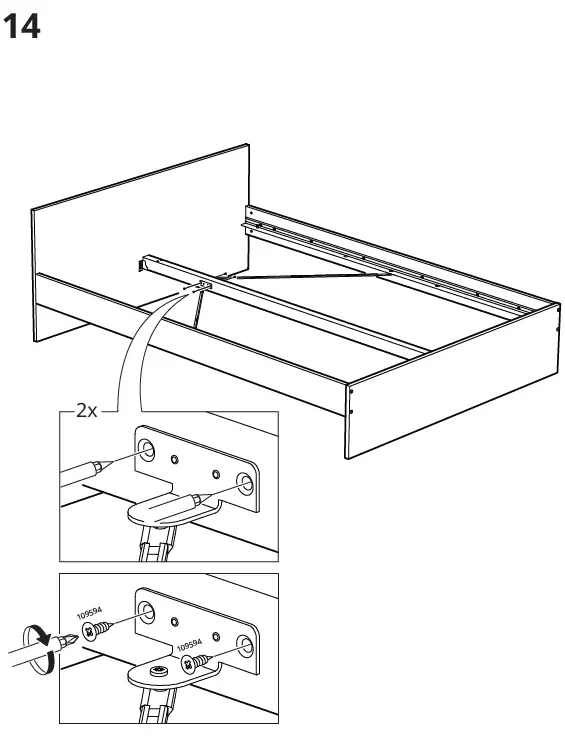 14

2x

109594

109594