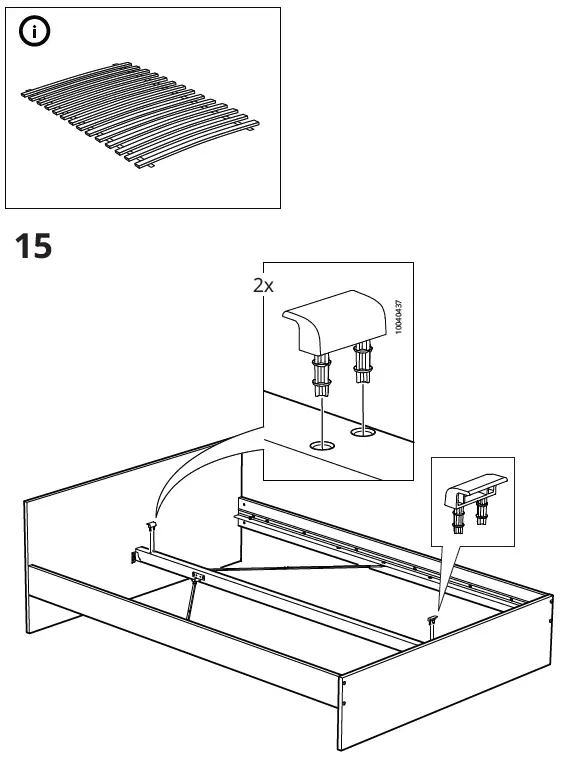 i

15

2x

10040437