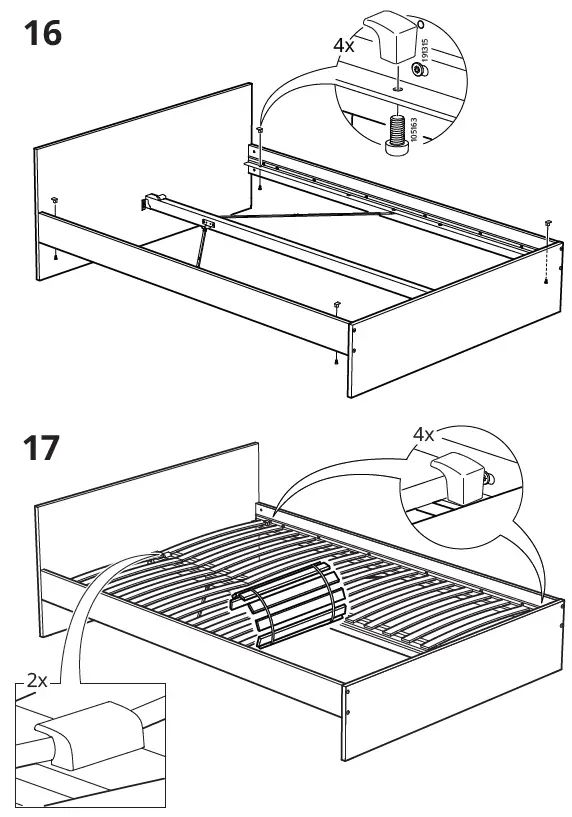 16

4x

191315

105163

17

4x

2x