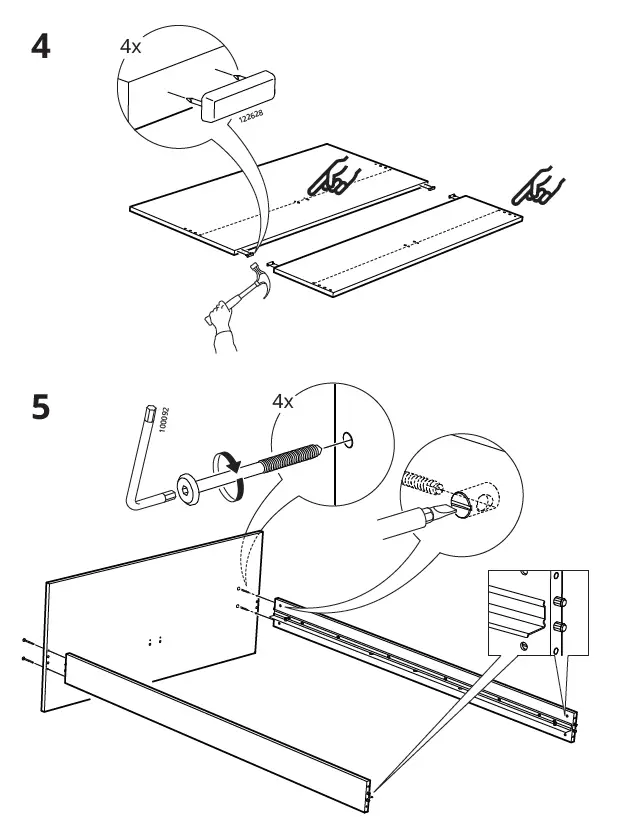 4

4x

122628

5

100092

4x