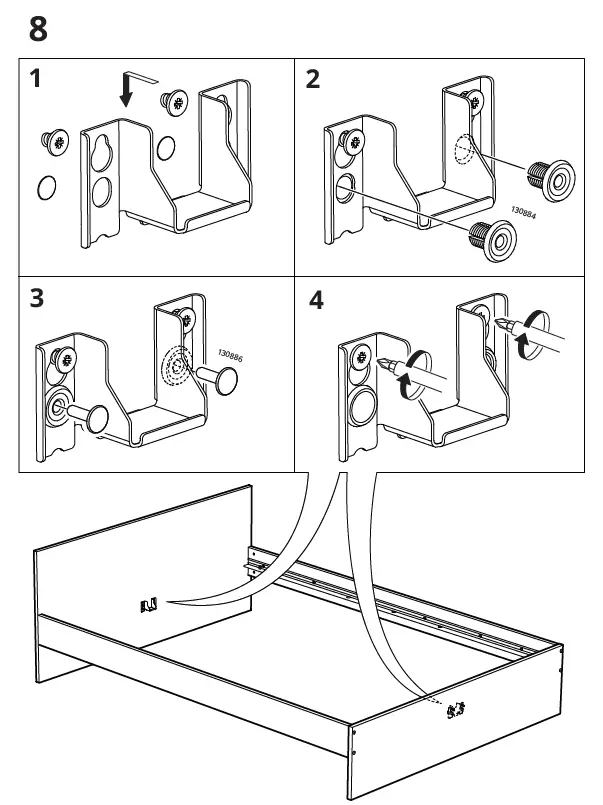 8

1

2

130884

3

130886

4