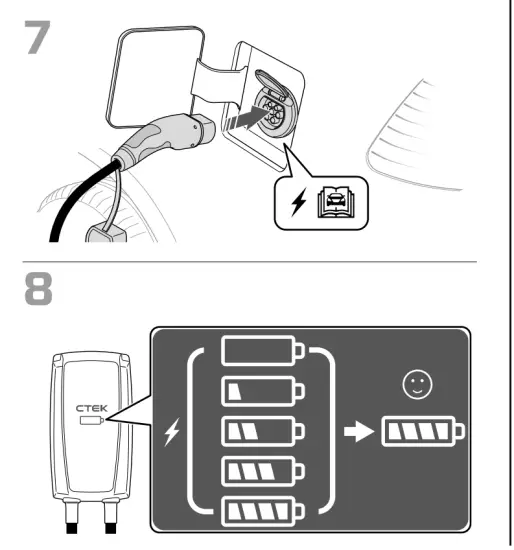 7

8

CTEK