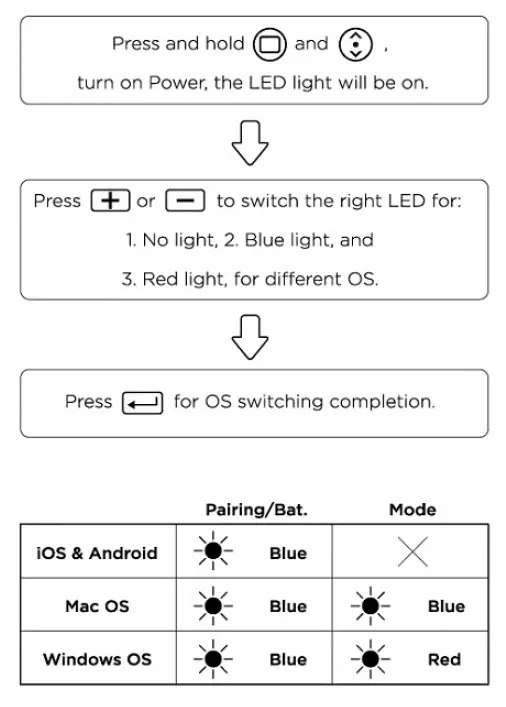 Press and hold and ,

turn on Power, the LED light will be on.

Press + or − to switch the right LED for:

1. No light, 2. Blue light, and

3. Red light, for different OS.

Press for OS switching completion.

| | Pairing/Bat. | Mode |
|---|---|---|
| iOS & Android | Blue | |
| Mac OS | Blue | Blue |
| Windows OS | Blue | Red |