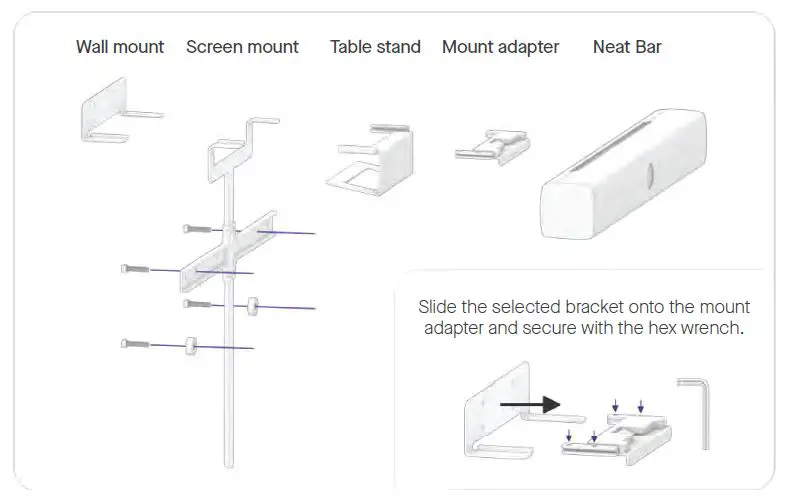 Wall mount Screen mount Table stand Mount adapter Neat Bar

Slide the selected bracket onto the mount adapter and secure with the hex wrench.