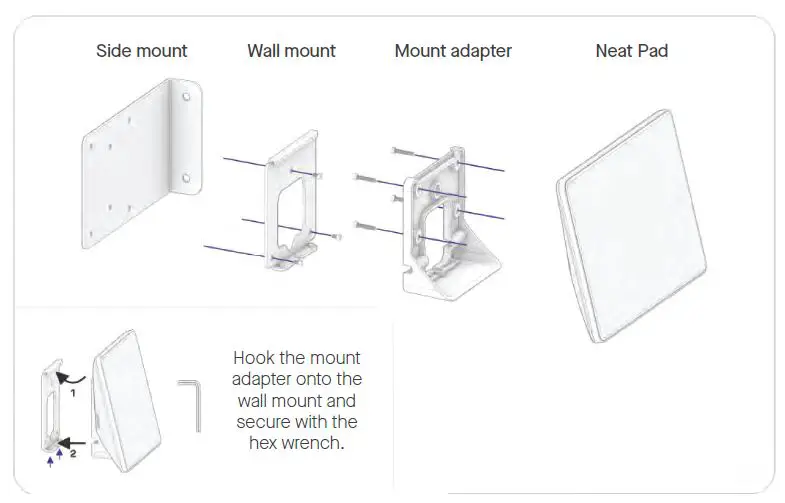 Side mount
Wall mount
Mount adapter
Neat Pad

1
2

Hook the mount adapter onto the wall mount and secure with the hex wrench.