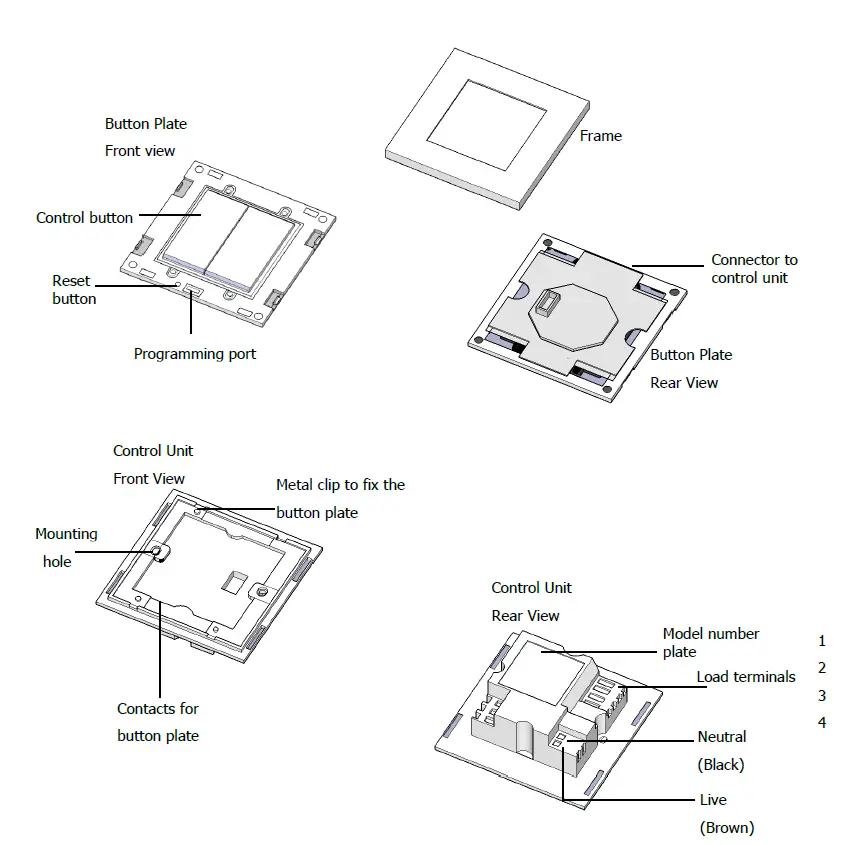 Button Plate
Front view

Control button

Reset button

Programming port

Frame

Connector to control unit

Button Plate
Rear View

Control Unit
Front View

Metal clip to fix the button plate

Mounting hole

Contacts for button plate

Control Unit
Rear View

Model number plate

Load terminals

1
2
3
4

Neutral
(Black)

Live
(Brown)