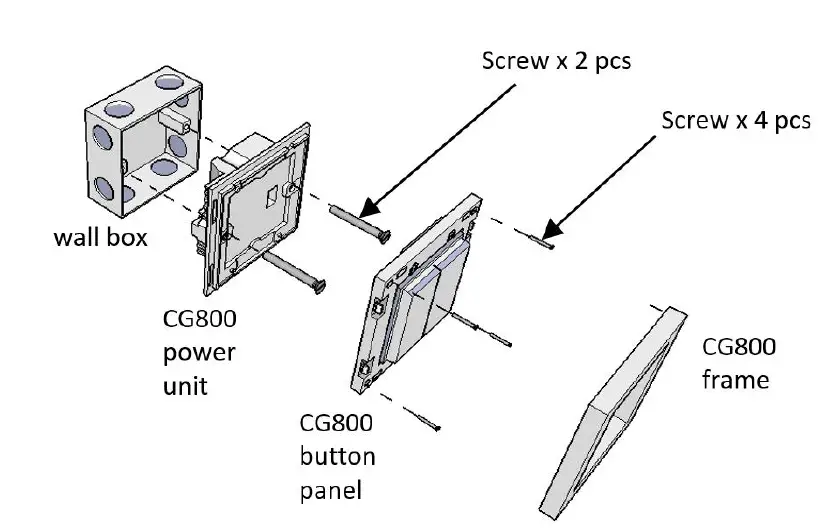 Screw x 2 pcs

Screw x 4 pcs

wall box

CG800
power
unit

CG800
button
panel

CG800
frame