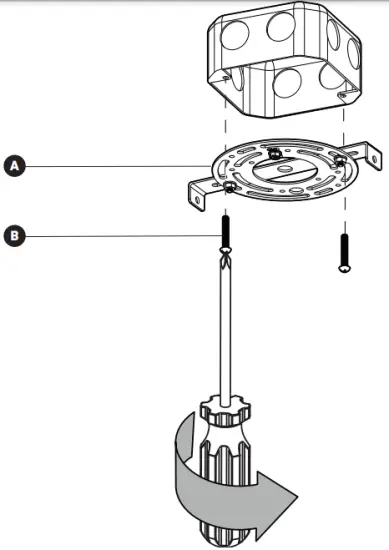 A

B