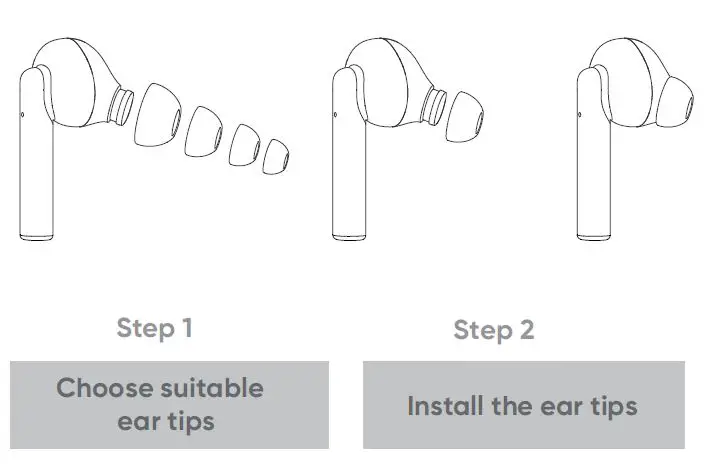 Step 1

Choose suitable ear tips

Step 2

Install the ear tips