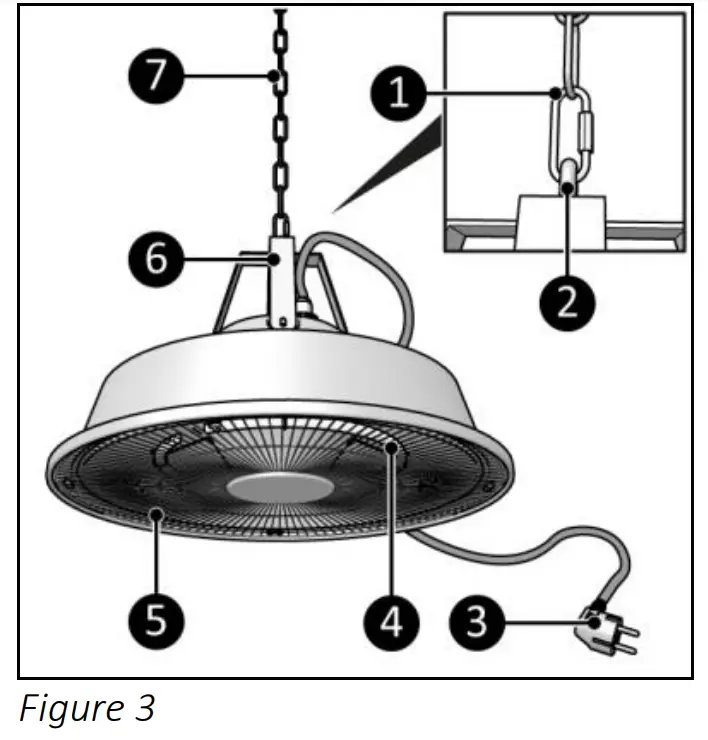 7
1
6
2
5
4
3
Figure 3