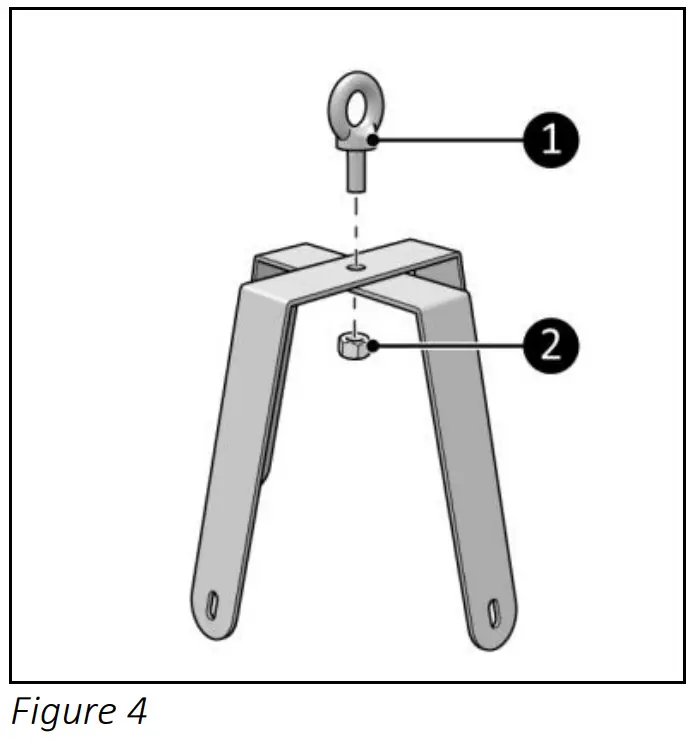 1

2

Figure 4