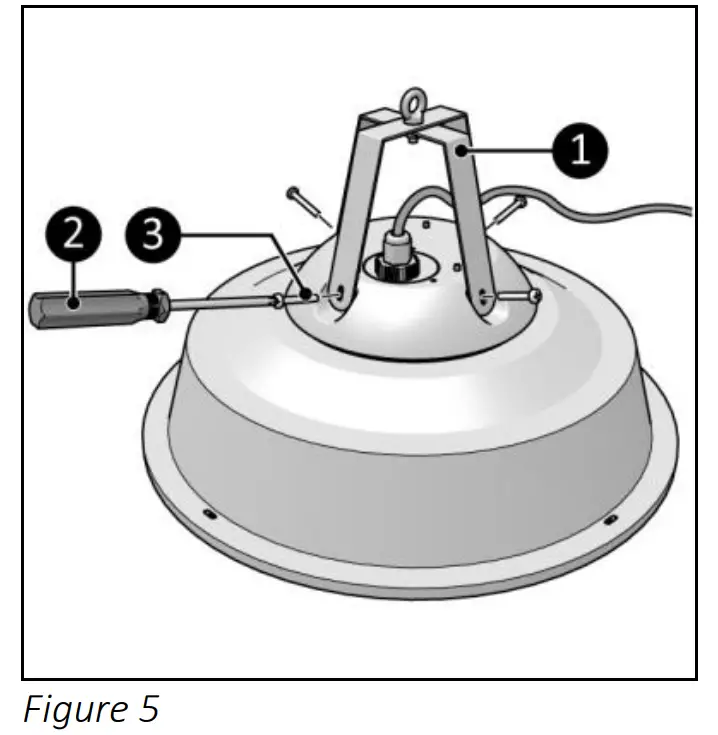 1

2

3

Figure 5