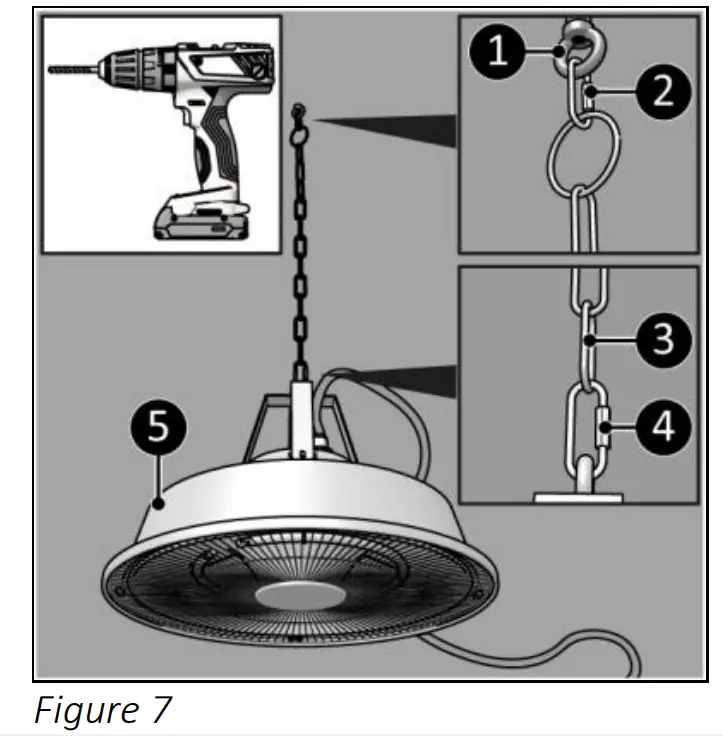 1
2
3
4
5
Figure 7