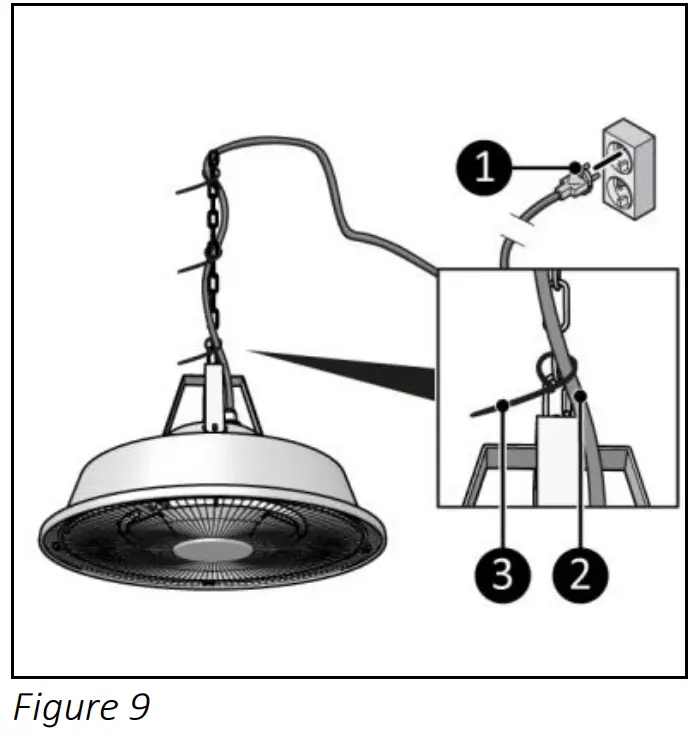 1

3

2

Figure 9