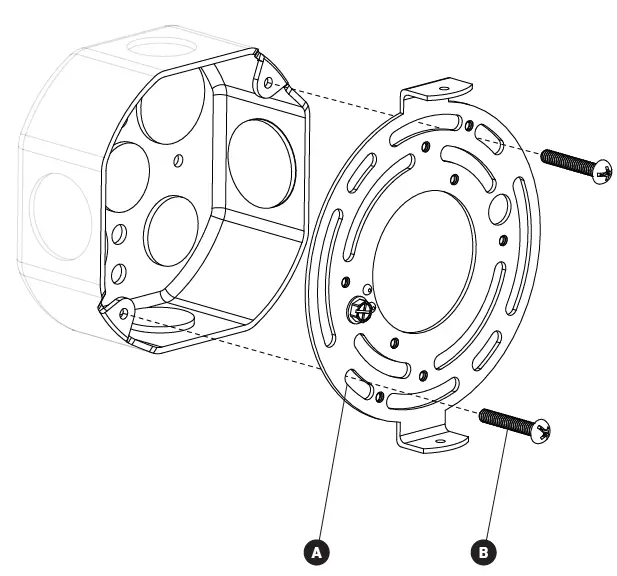 A

B