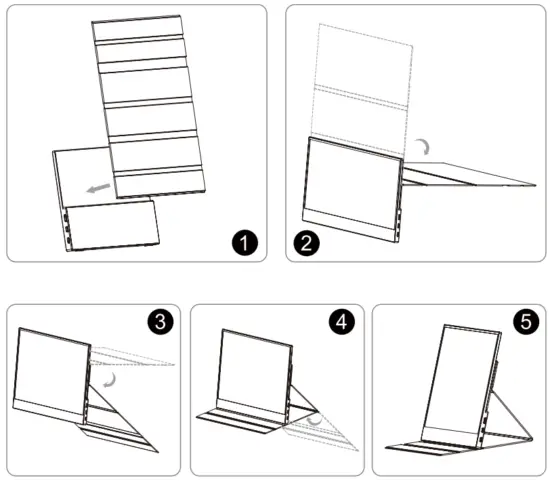 1
2
3
4
5