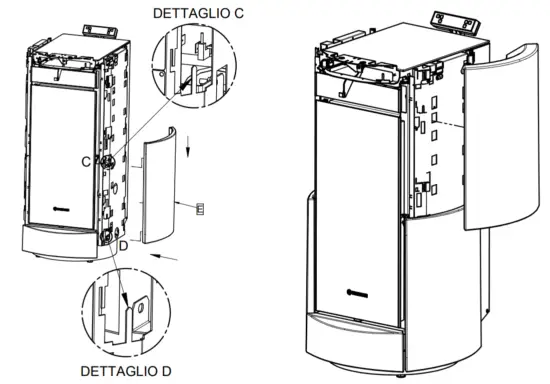 DETTAGLIO C

C

E

D

DETTAGLIO D