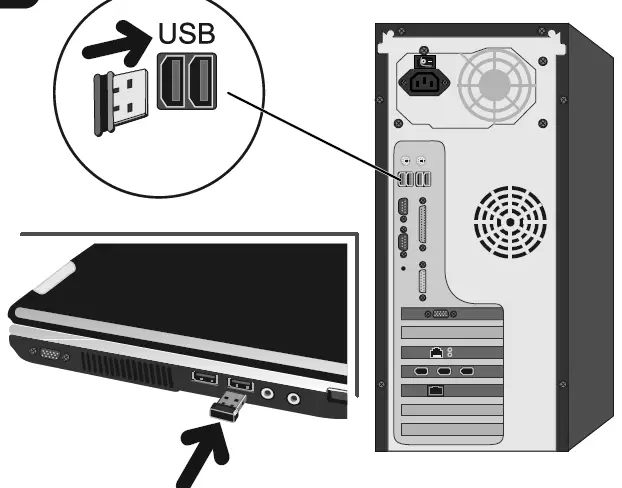 USB