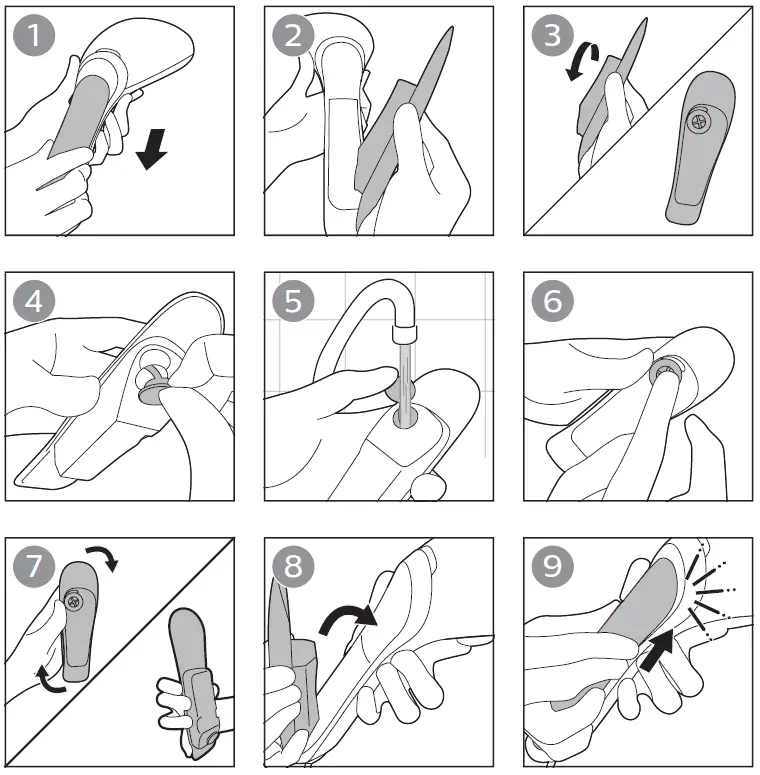 1

2

3

4

5

6

7

8

9